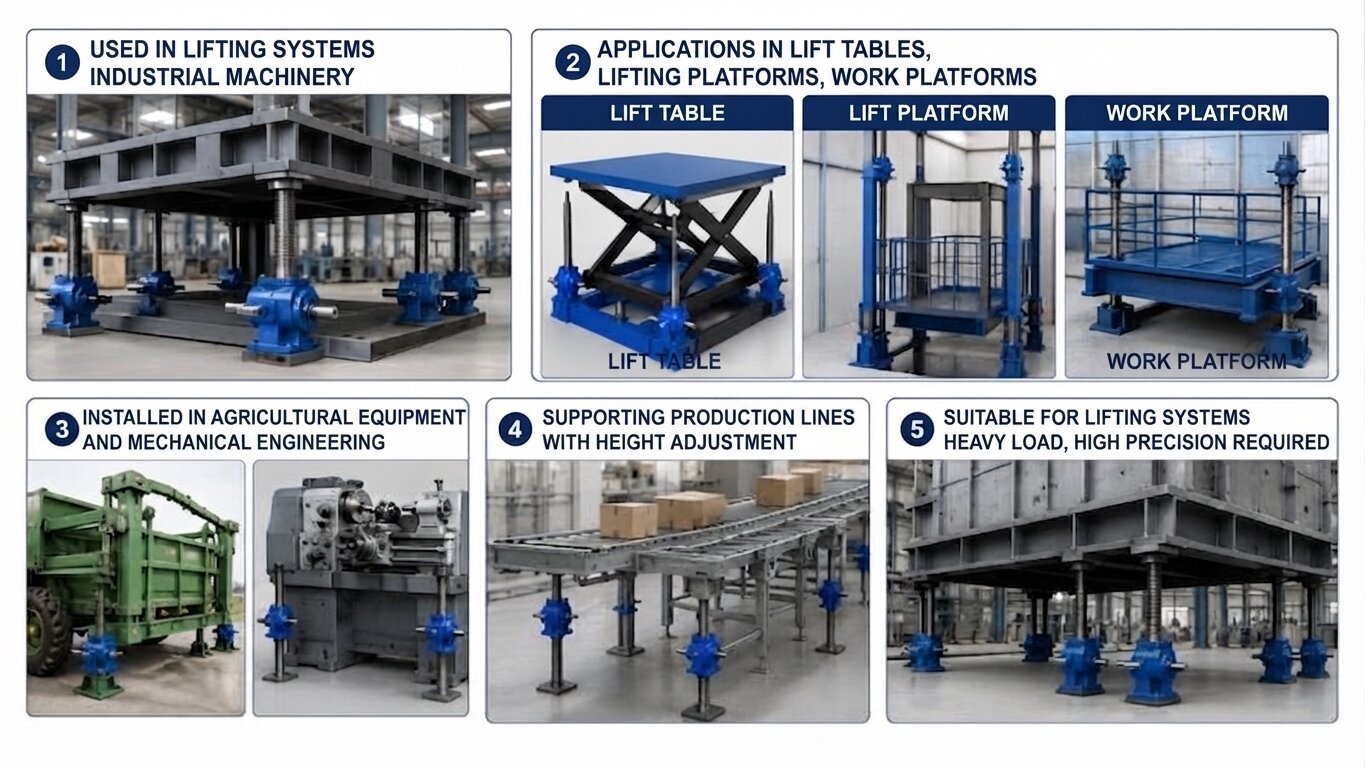 1 USED IN LIFTING SYSTEMS INDUSTRIAL MACHINERY

2 APPLICATIONS IN LIFT TABLES, LIFTING PLATFORMS, WORK PLATFORMS

LIFT TABLE

LIFT TABLE

LIFT PLATFORM

WORK PLATFORM

WORK PLATFORM

3 INSTALLED IN AGRICULTURAL EQUIPMENT AND MECHANICAL ENGINEERING

4 SUPPORTING PRODUCTION LINES WITH HEIGHT ADJUSTMENT

5 SUITABLE FOR LIFTING SYSTEMS HEAVY LOAD, HIGH PRECISION REQUIRED